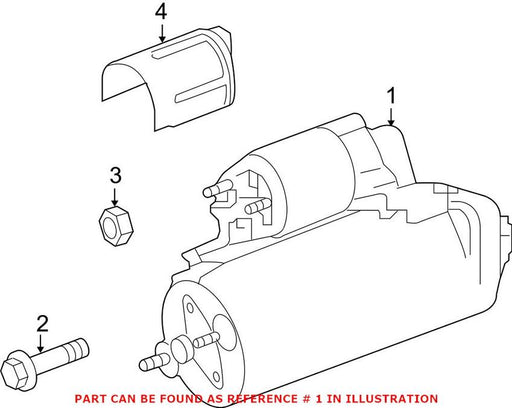 4

1

3

2

PART CAN BE FOUND AS REFERENCE # 1 IN ILLUSTRATION