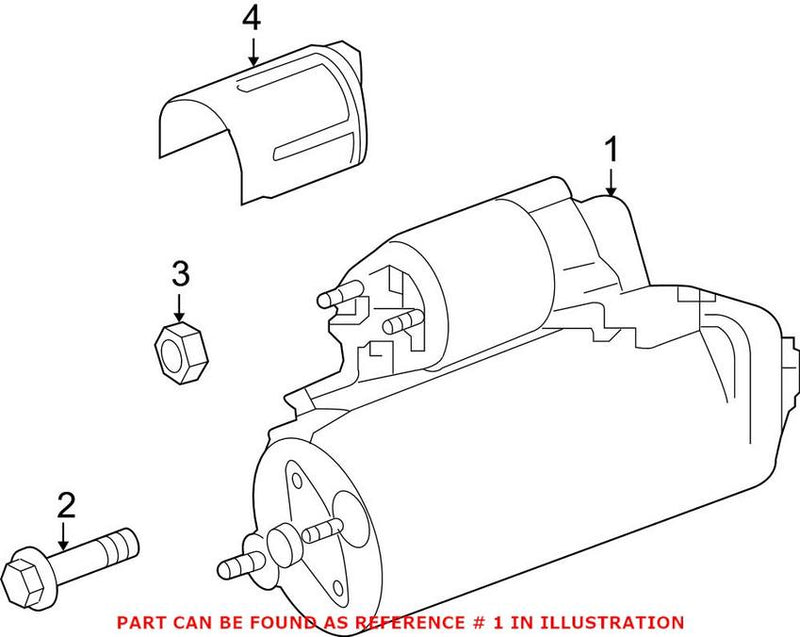 4

1

3

2

PART CAN BE FOUND AS REFERENCE # 1 IN ILLUSTRATION