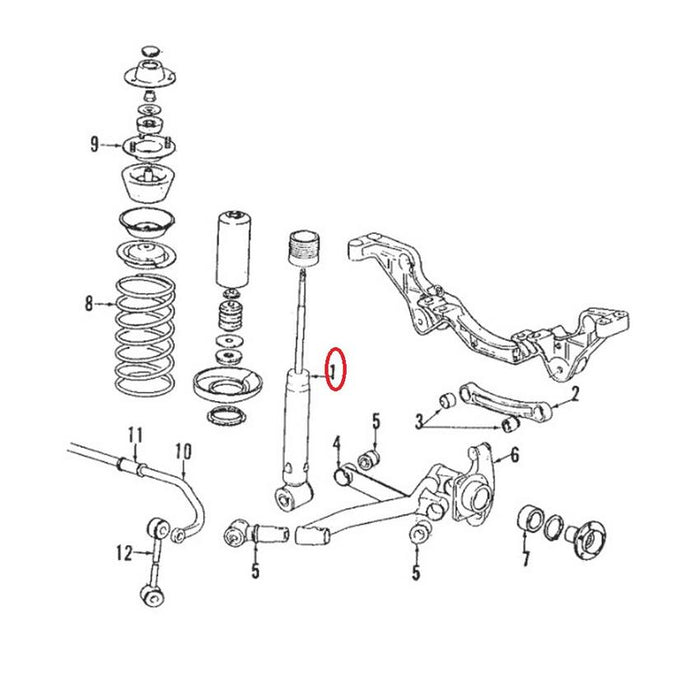 9
8
1
2
3
5
4
6
11
10
12
5
5
7