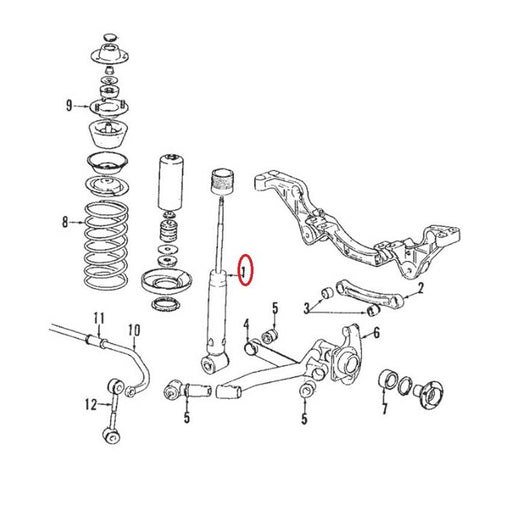 9
8
1
2
3
5
4
6
11
10
12
5
5
7