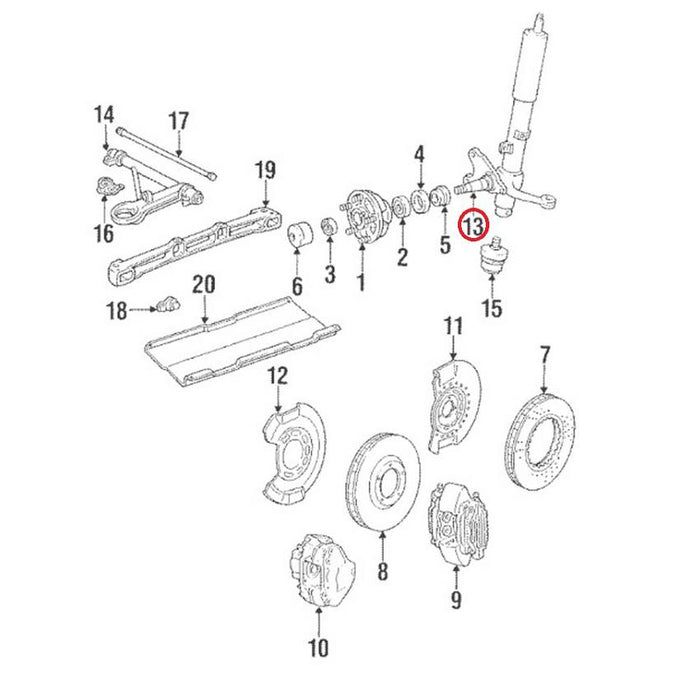 14
17
19
4
16
13
6
3
1
2
5
20
18
15
11
7
12
8
9
10