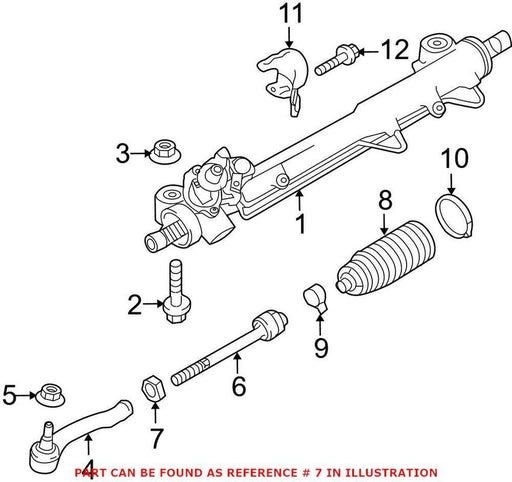 11
12
3
10
8
1
2
9
6
5
7
4
PART CAN BE FOUND AS REFERENCE # 7 IN ILLUSTRATION