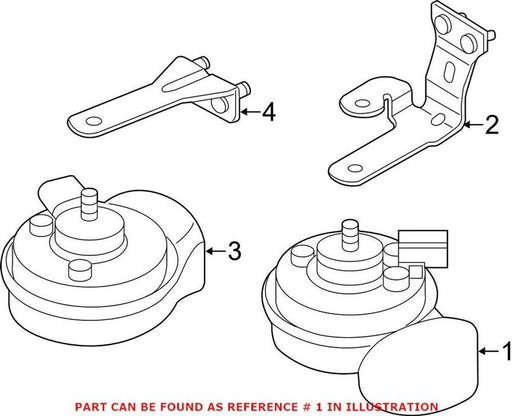 4

2

3

1

PART CAN BE FOUND AS REFERENCE # 1 IN ILLUSTRATION