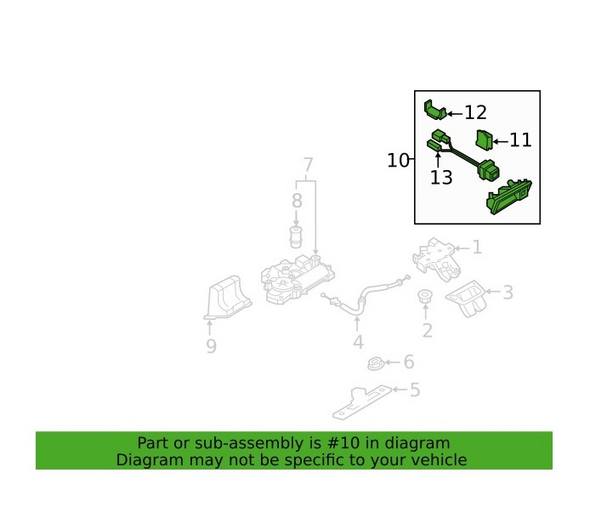 12
11
10
13
7
8
1
3
9
4
2
6
5

Part or sub-assembly is #10 in diagram
Diagram may not be specific to your vehicle