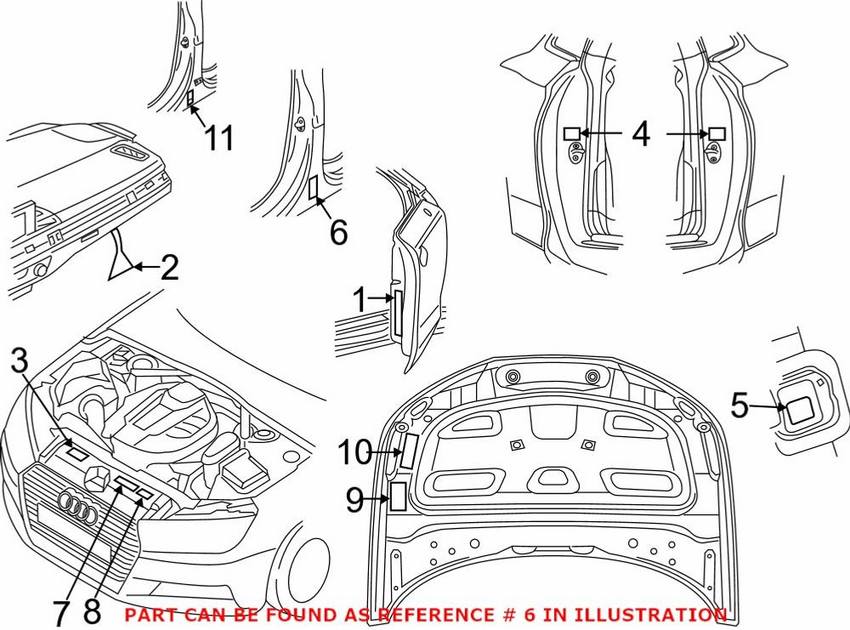 11

6

4

2

1

3

5

10

9

7 8

PART CAN BE FOUND AS REFERENCE # 6 IN ILLUSTRATION