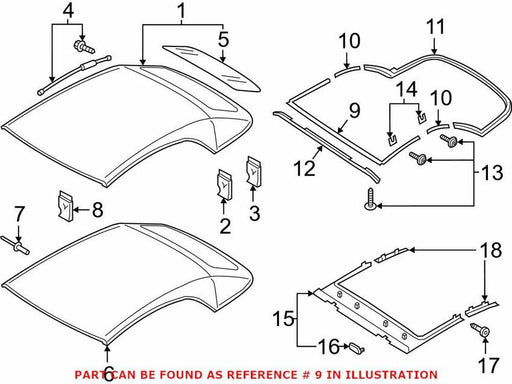 4
1
5
10
11
14
10
9
12
13
8
7
2
3
18
15
16
17
6
PART CAN BE FOUND AS REFERENCE # 9 IN ILLUSTRATION