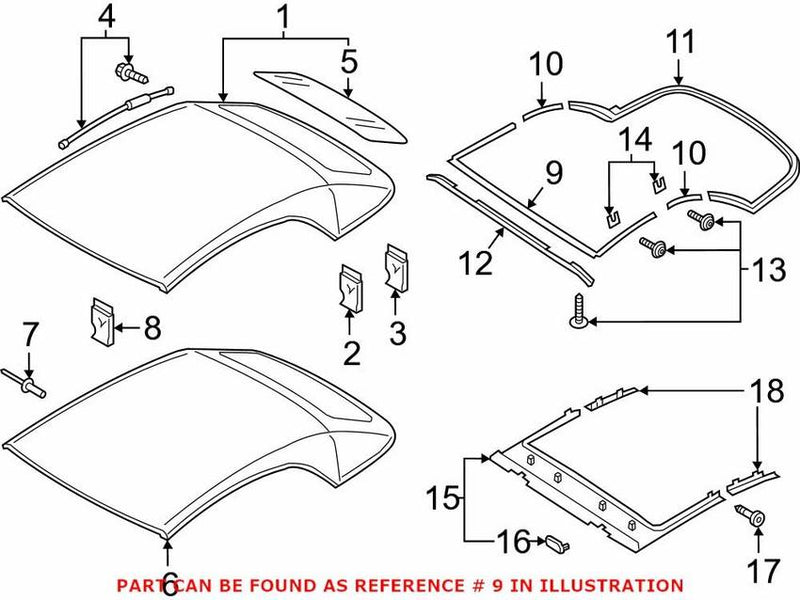 4
1
5
10
11
14
10
9
12
13
7
8
2
3
18
15
16
17
6
PART CAN BE FOUND AS REFERENCE # 9 IN ILLUSTRATION