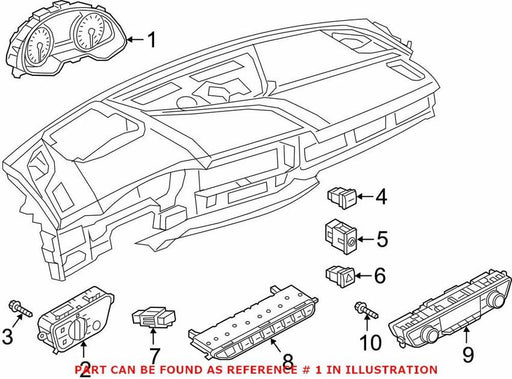 1
4
5
6
3
2
7
8
10
9
PART CAN BE FOUND AS REFERENCE # 1 IN ILLUSTRATION