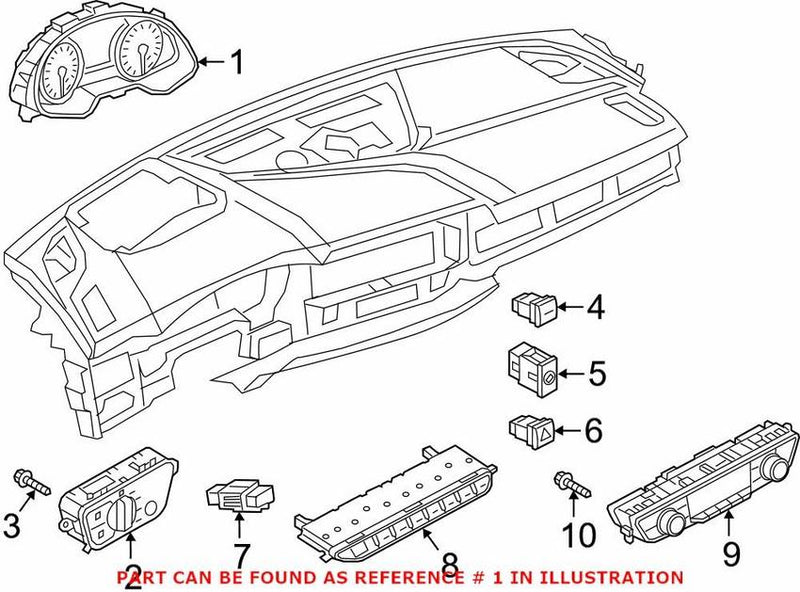 1
4
5
6
3
2
7
8
10
9
PART CAN BE FOUND AS REFERENCE # 1 IN ILLUSTRATION