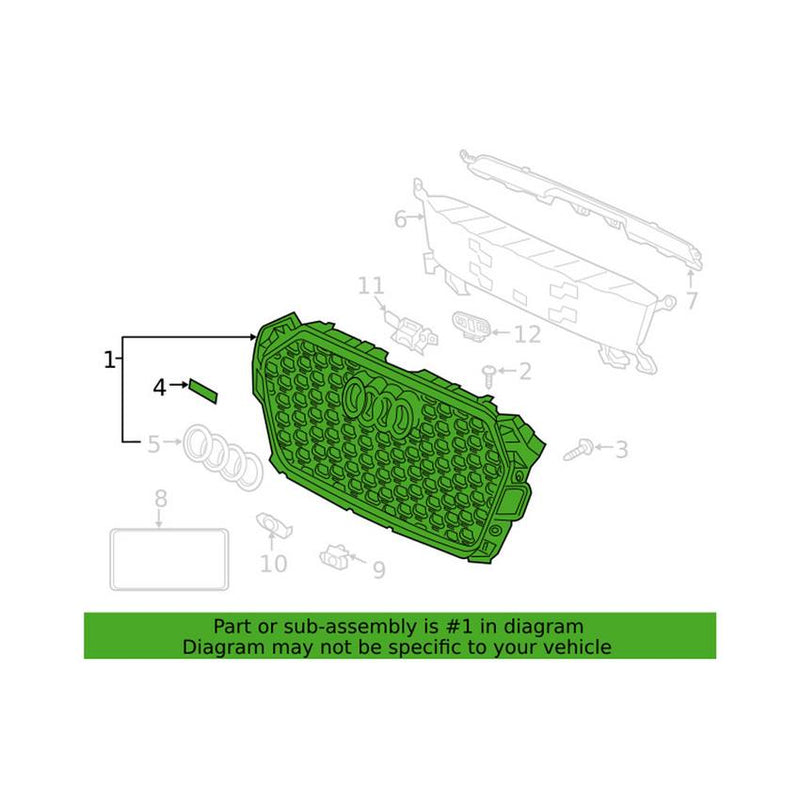 6
7
11
12
1
2
4
5
3
8
10
9

Part or sub-assembly is #1 in diagram
Diagram may not be specific to your vehicle