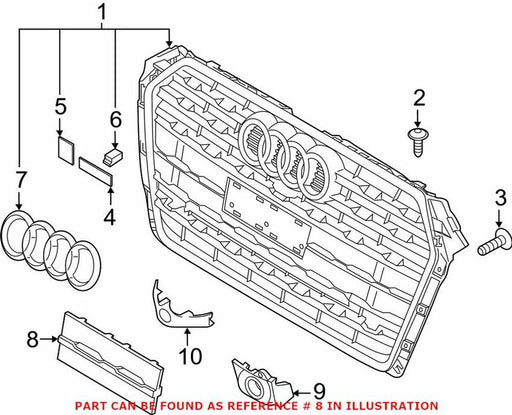 1
5
6
2
7
4
3
8
10
9
PART CAN BE FOUND AS REFERENCE # 8 IN ILLUSTRATION