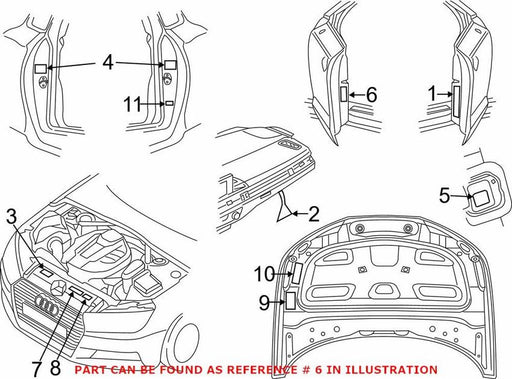 4
11
6
1
2
5
3
10
9
7 8
PART CAN BE FOUND AS REFERENCE # 6 IN ILLUSTRATION