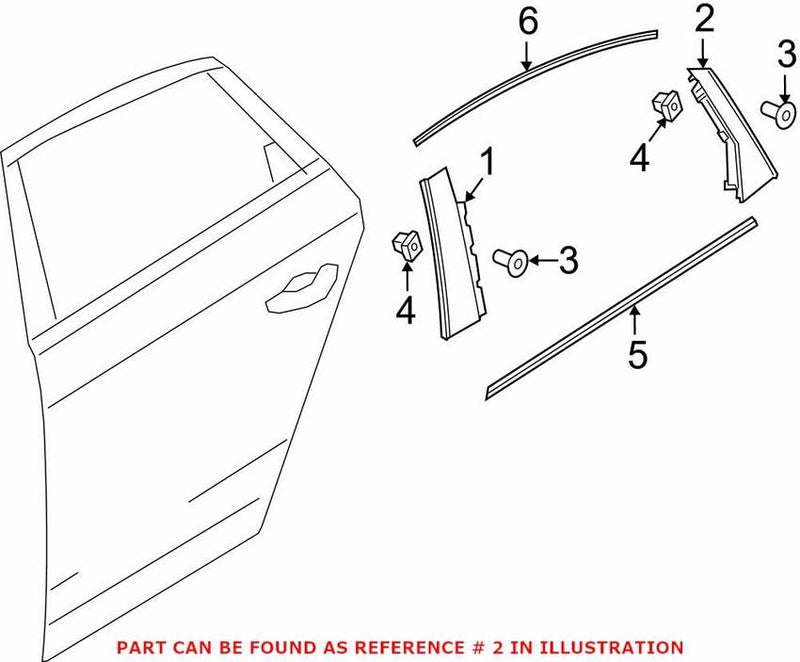 6
2
3
4
1
4
3
5
PART CAN BE FOUND AS REFERENCE # 2 IN ILLUSTRATION