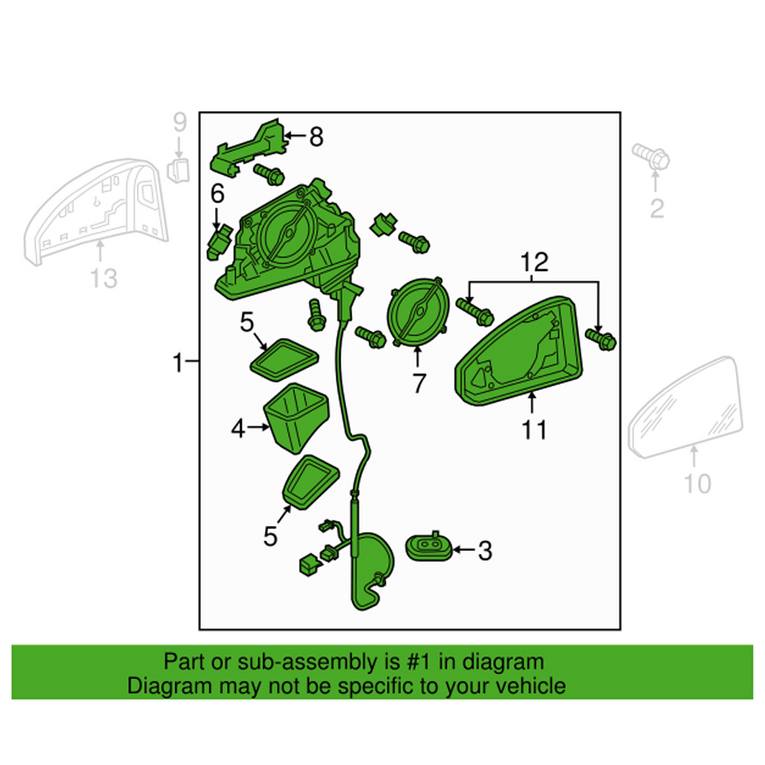 9
8
2
6
13
12
5
1
7
11
4
10
5
3

Part or sub-assembly is #1 in diagram
Diagram may not be specific to your vehicle