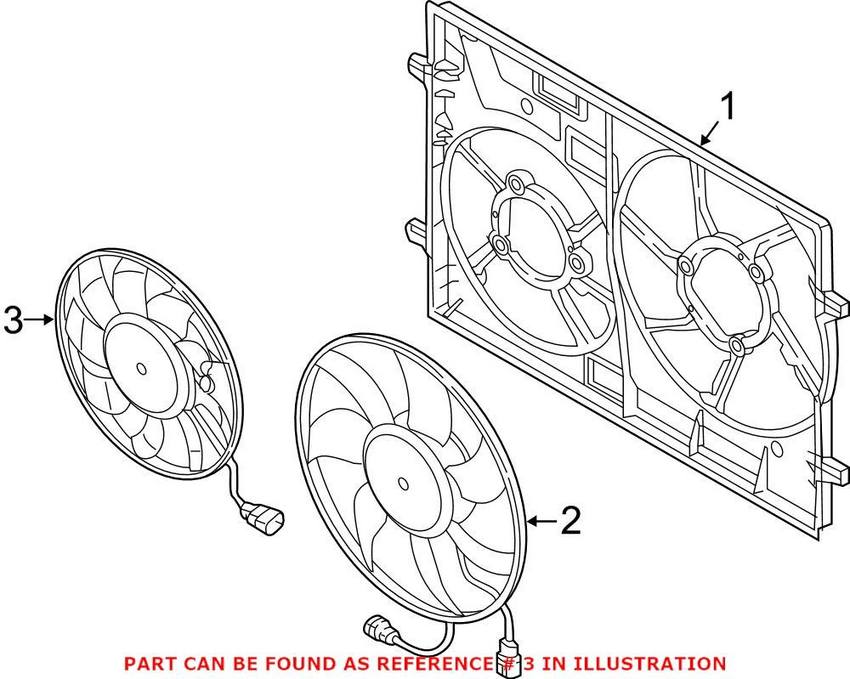 1

3

2

PART CAN BE FOUND AS REFERENCE # 3 IN ILLUSTRATION