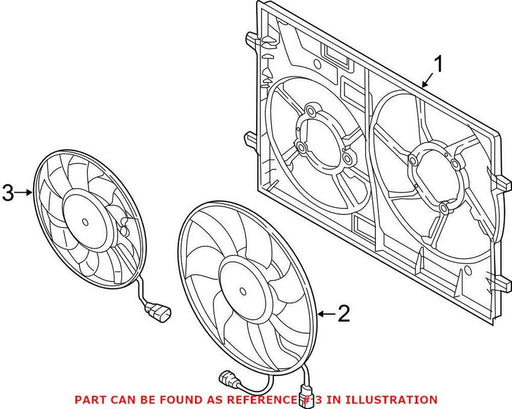 1

3

2

PART CAN BE FOUND AS REFERENCE # 3 IN ILLUSTRATION