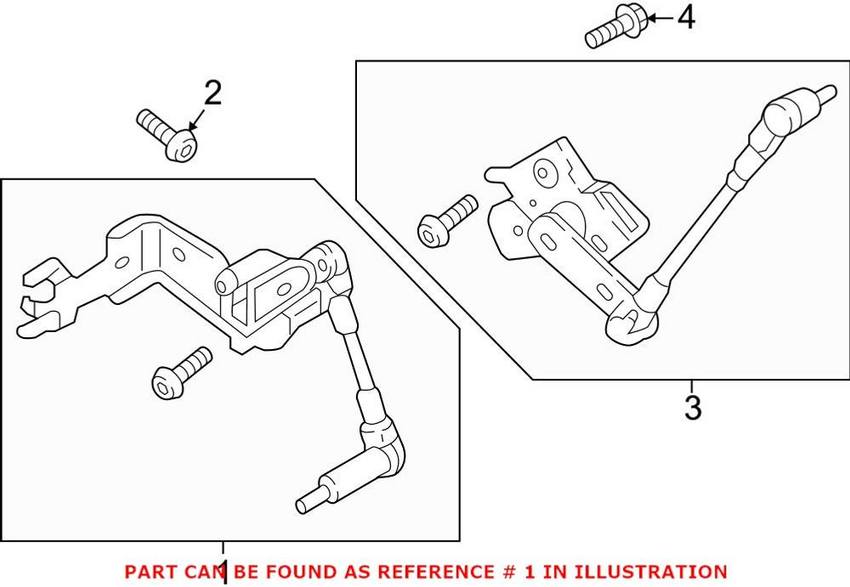 4

2

3

1

PART CAN BE FOUND AS REFERENCE # 1 IN ILLUSTRATION