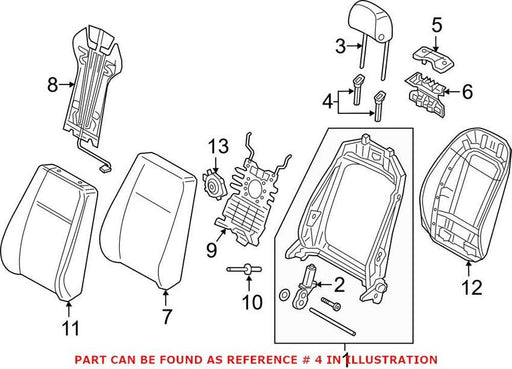 8
3
5
4
6
13
9
10
2
11
7
12
1
PART CAN BE FOUND AS REFERENCE # 4 IN ILLUSTRATION