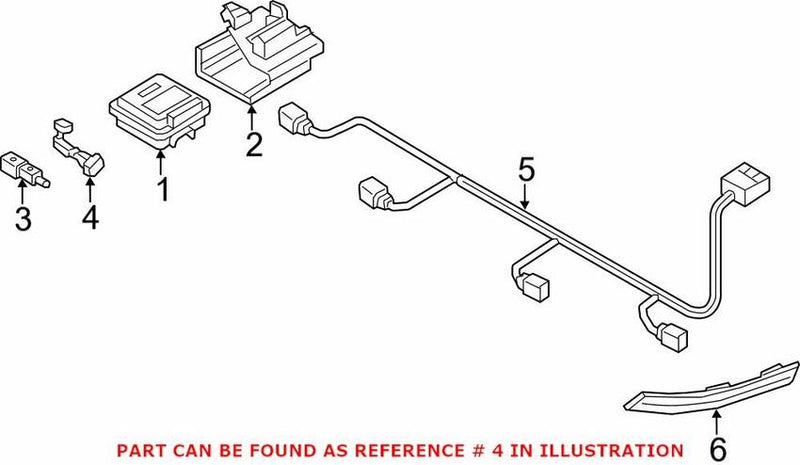 2

1

3

4

5

6

PART CAN BE FOUND AS REFERENCE # 4 IN ILLUSTRATION