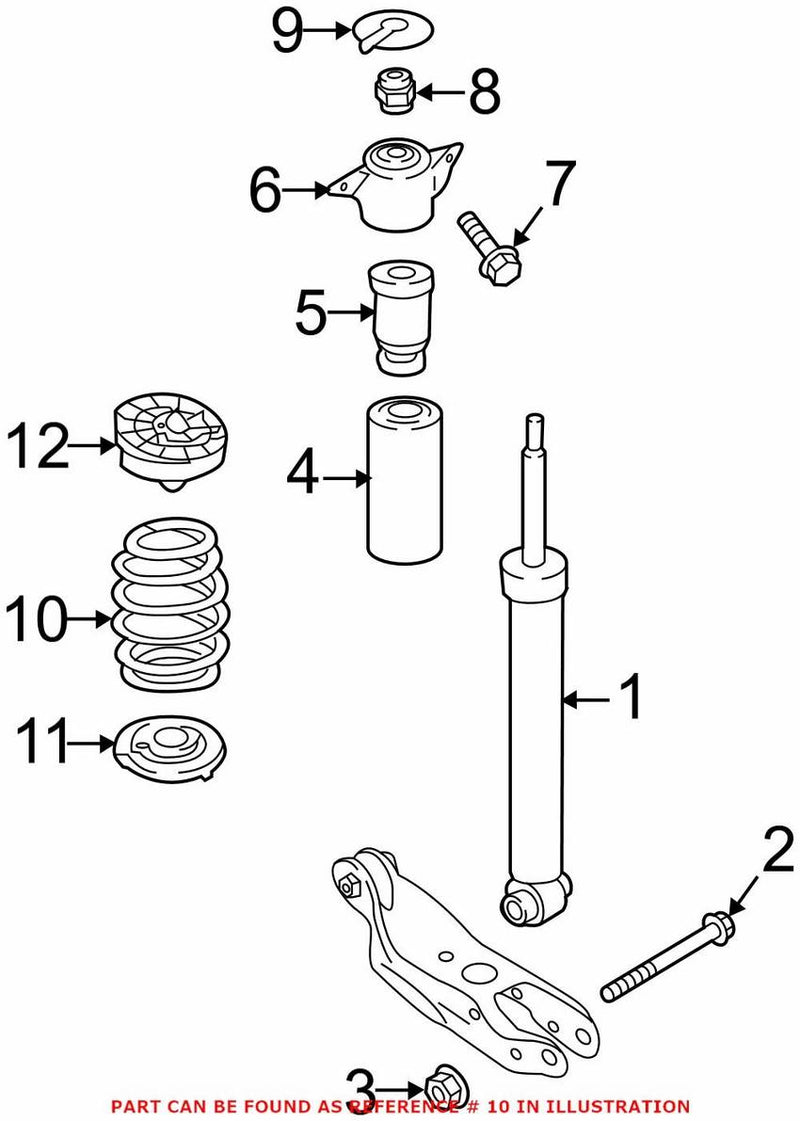 9
8
6
7
5
12
4
10
1
11
2
3
PART CAN BE FOUND AS REFERENCE # 10 IN ILLUSTRATION