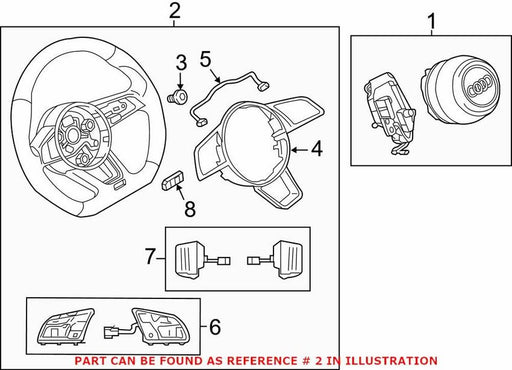 2
1
3
5
4
8
7
6
PART CAN BE FOUND AS REFERENCE # 2 IN ILLUSTRATION