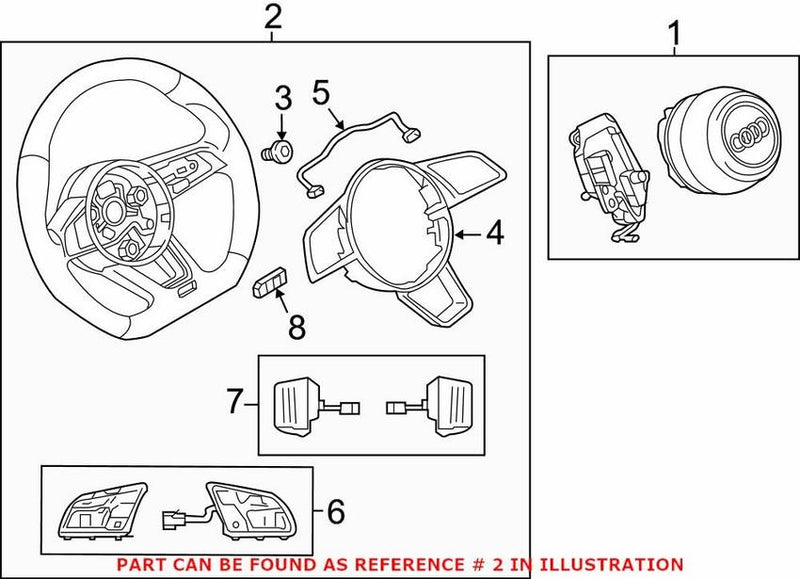 2
1
3
5
4
8
7
6
PART CAN BE FOUND AS REFERENCE # 2 IN ILLUSTRATION