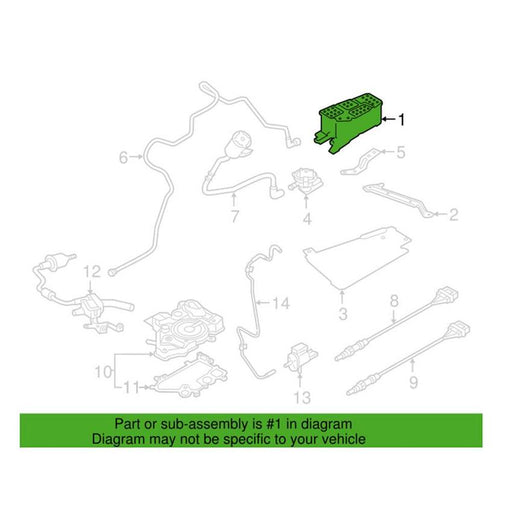 1
5
6
7
4
2
12
14
3
8
10
11
13
9

Part or sub-assembly is #1 in diagram
Diagram may not be specific to your vehicle