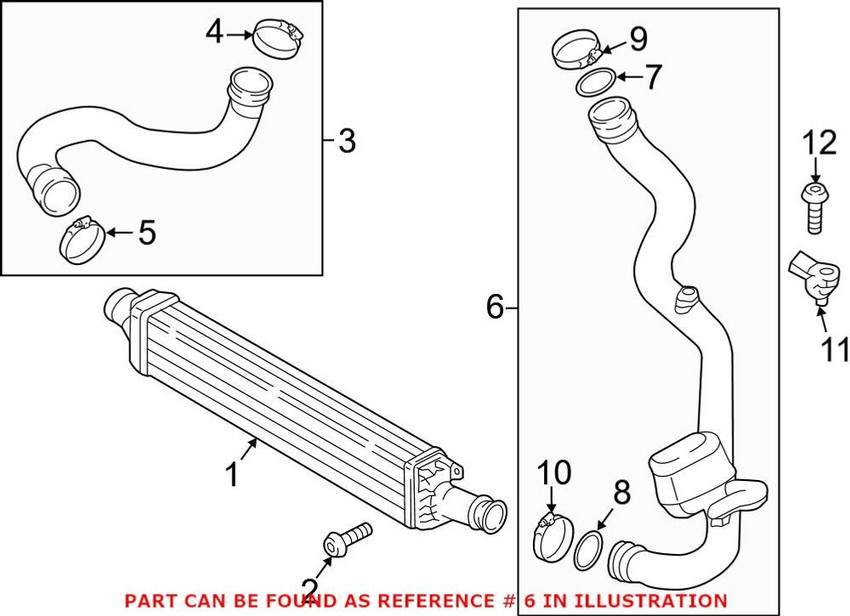 4
3
5
9
7
12
6
11
1
10
8
2
PART CAN BE FOUND AS REFERENCE # 6 IN ILLUSTRATION