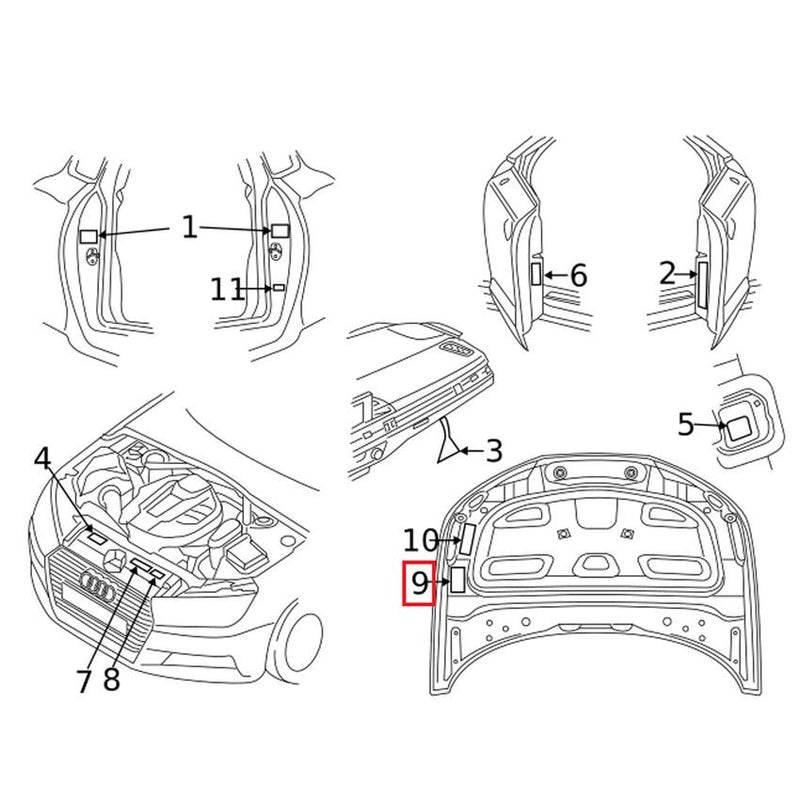 1
11
6
2
3
5
4
10
9
7
8