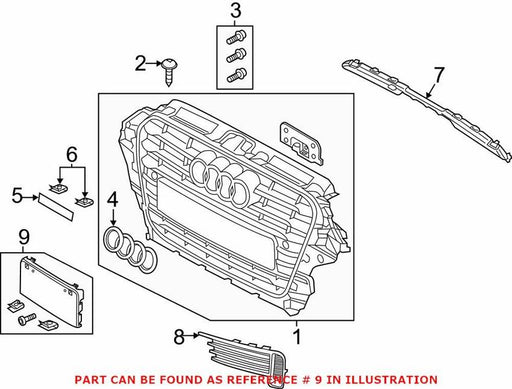 3
2
7
6
5
4
9
8
1
PART CAN BE FOUND AS REFERENCE # 9 IN ILLUSTRATION