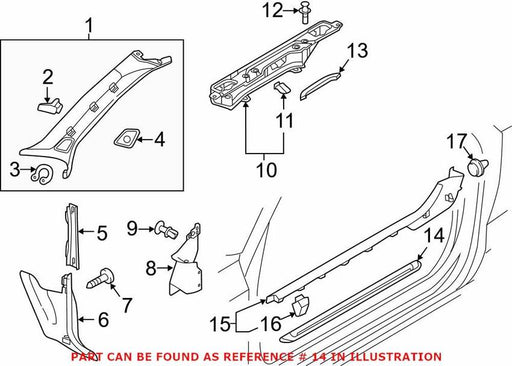 1
2
3
4
12
13
11
10
17
5
9
8
7
6
14
15
16
PART CAN BE FOUND AS REFERENCE # 14 IN ILLUSTRATION