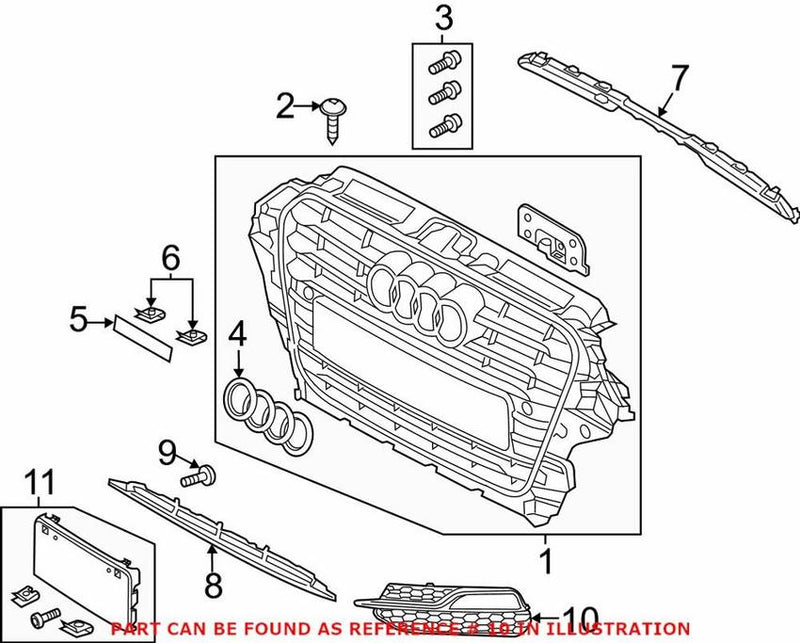 3
7
2
6
5
4
9
11
8
1
10
PART CAN BE FOUND AS REFERENCE # 10 IN ILLUSTRATION