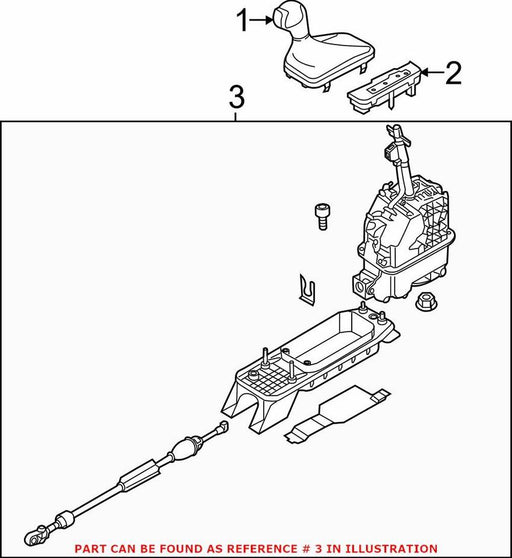 1
2
3
PART CAN BE FOUND AS REFERENCE # 3 IN ILLUSTRATION