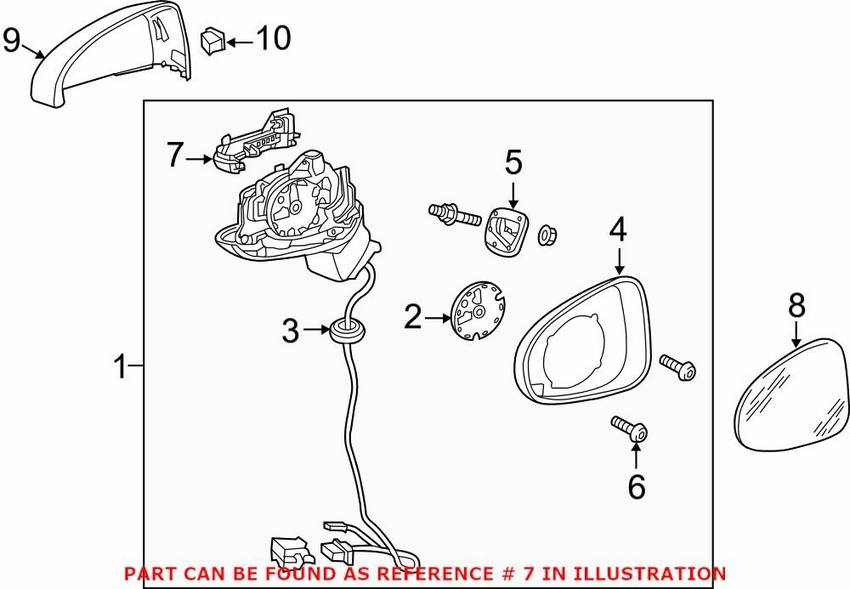 9
10
7
5
4
3
2
8
1
6
PART CAN BE FOUND AS REFERENCE # 7 IN ILLUSTRATION