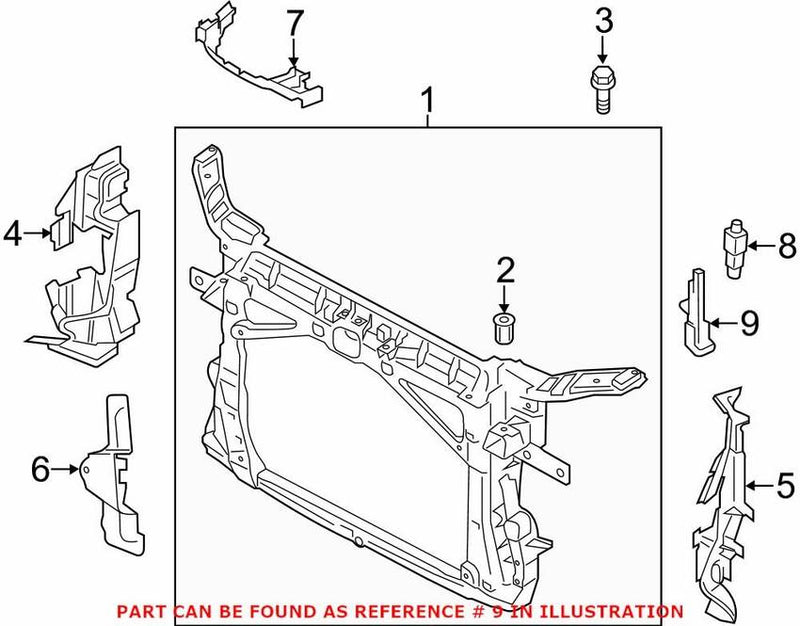 7

3

1

4

8

2

9

6

5

PART CAN BE FOUND AS REFERENCE # 9 IN ILLUSTRATION