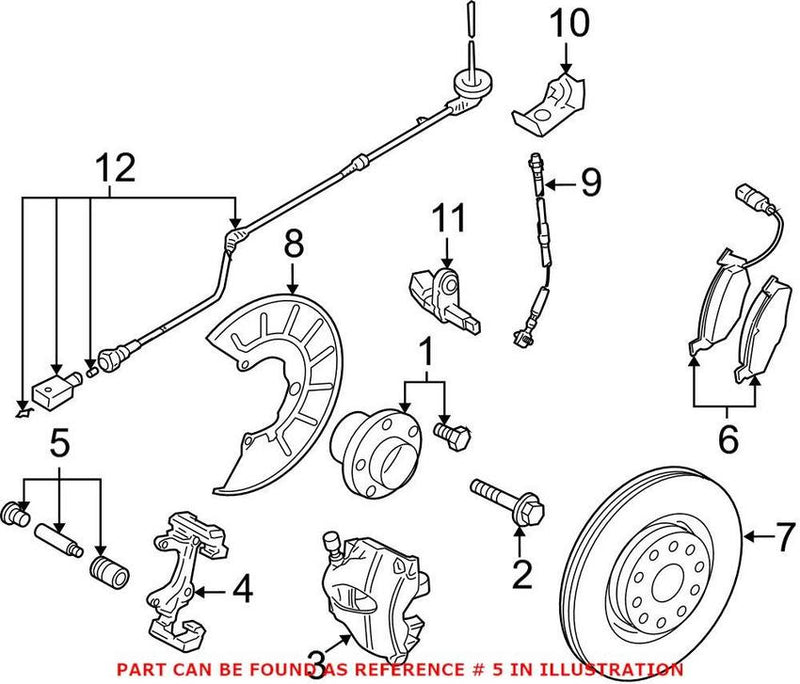 10

12

9

11

8

1

6

5

2

7

4

3

PART CAN BE FOUND AS REFERENCE # 5 IN ILLUSTRATION