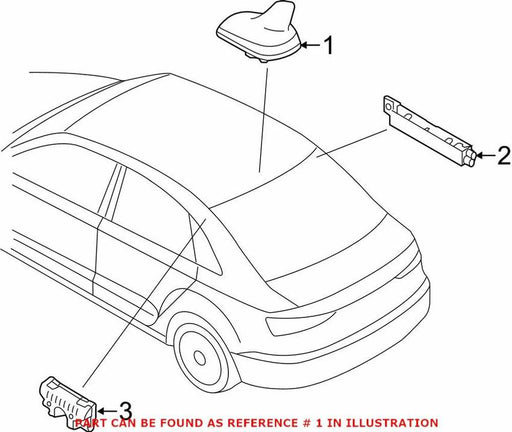 1

2

3

PART CAN BE FOUND AS REFERENCE # 1 IN ILLUSTRATION