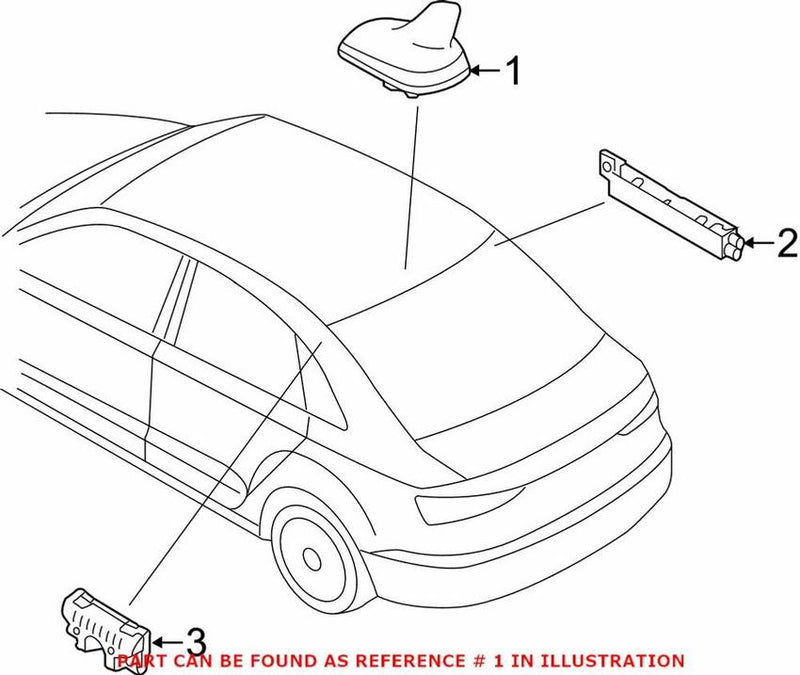 1
2
3
PART CAN BE FOUND AS REFERENCE # 1 IN ILLUSTRATION