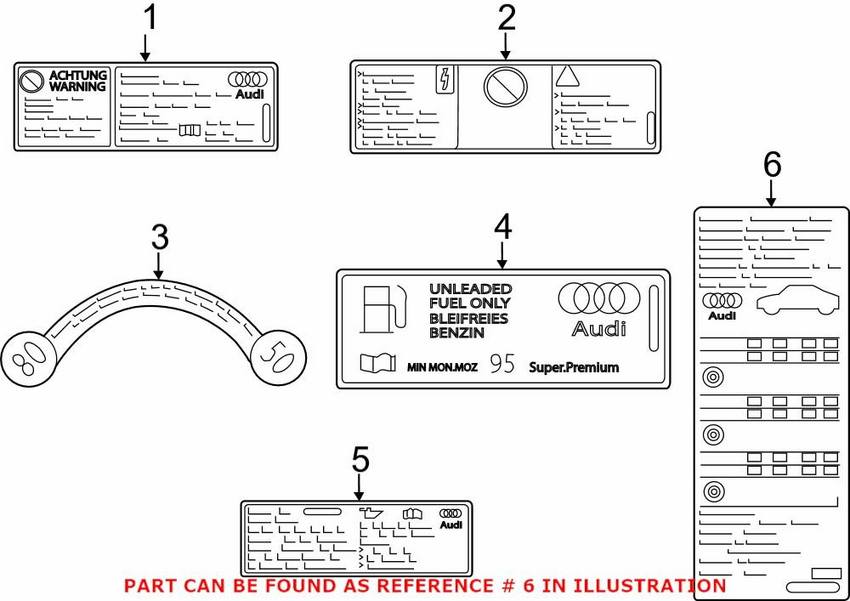 1

ACHTUNG
WARNING

Audi

2

3

80

50

4

UNLEADED
FUEL ONLY
BLEIFREIES
BENZIN

Audi

MIN MON.MOZ 95 Super.Premium

5

Audi

6

Audi

PART CAN BE FOUND AS REFERENCE # 6 IN ILLUSTRATION