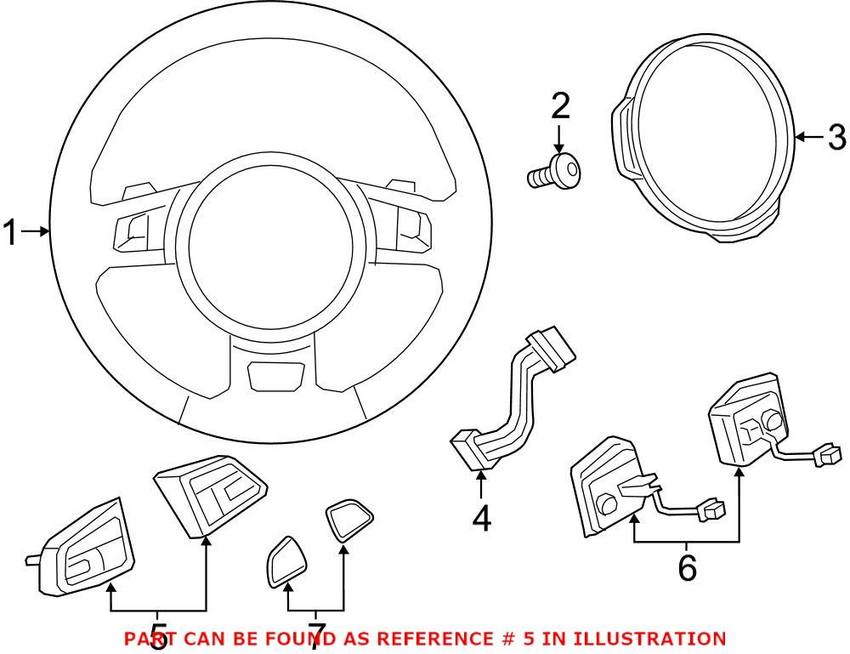 1
2
3
4
5
6
7
PART CAN BE FOUND AS REFERENCE # 5 IN ILLUSTRATION