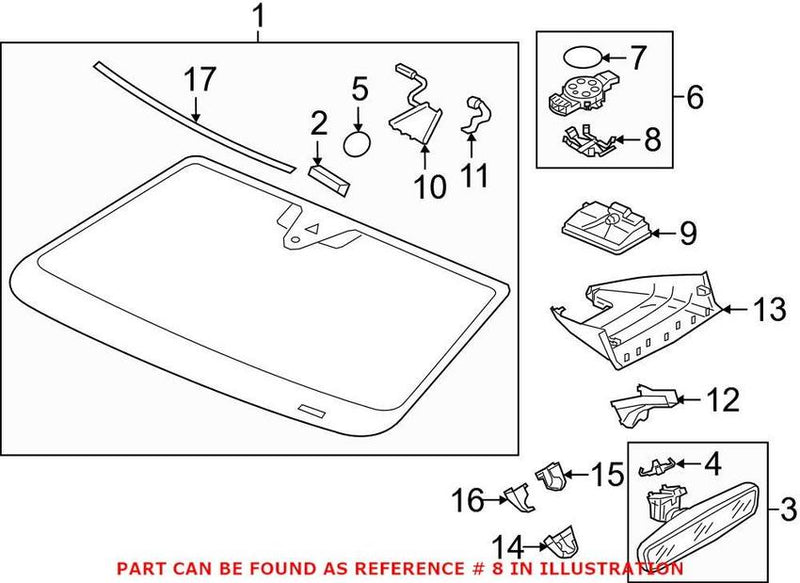 1
17
5
2
10
11
7
6
8
9
13
12
4
15
16
3
14
PART CAN BE FOUND AS REFERENCE # 8 IN ILLUSTRATION