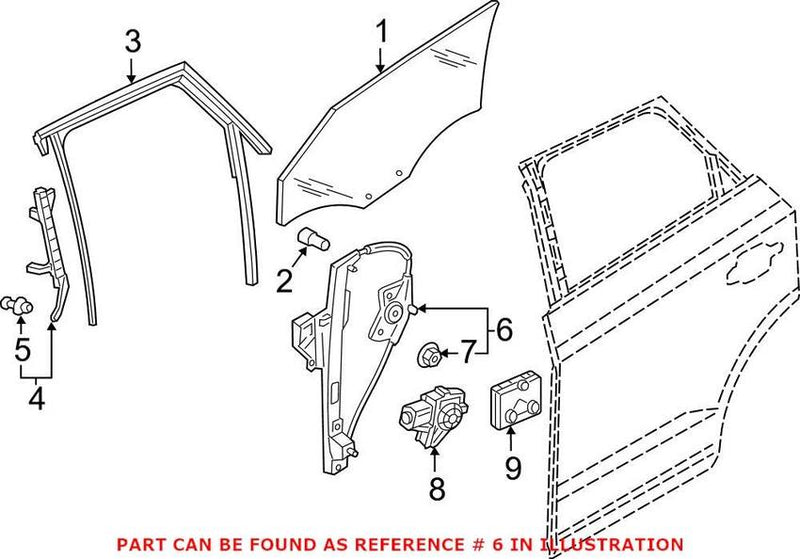 3
1
2
5
4
6
7
8
9
PART CAN BE FOUND AS REFERENCE # 6 IN ILLUSTRATION