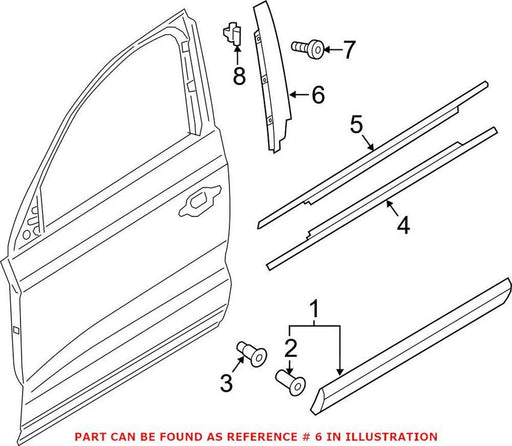 8
7
6
5
4
1
2
3
PART CAN BE FOUND AS REFERENCE # 6 IN ILLUSTRATION