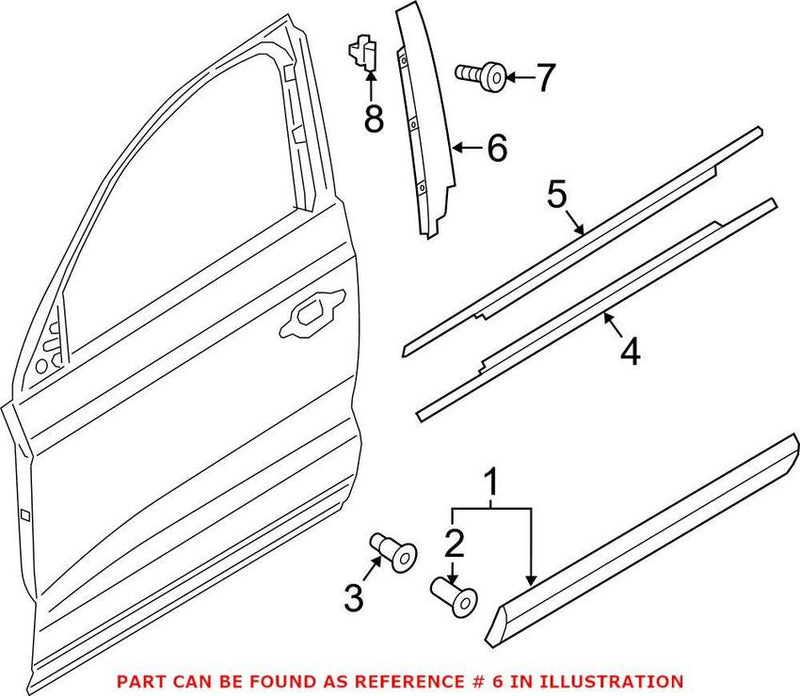 8
7
6
5
4
1
2
3

PART CAN BE FOUND AS REFERENCE # 6 IN ILLUSTRATION