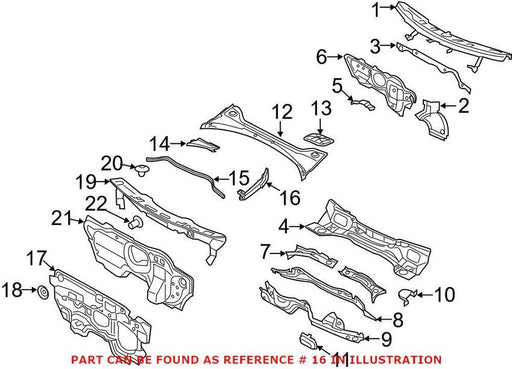 1
3
6
5
2
12
13
14
20
15
19
16
22
21
4
7
17
18
10
8
9
11
PART CAN BE FOUND AS REFERENCE # 16 IN ILLUSTRATION