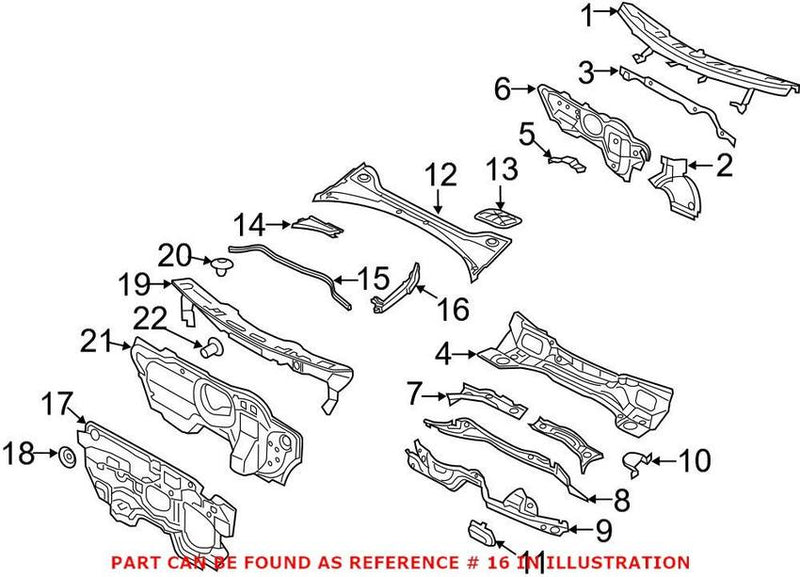 1
3
6
5
2
12
13
14
20
15
19
16
22
21
4
7
17
18
10
8
9
11
PART CAN BE FOUND AS REFERENCE # 16 IN ILLUSTRATION