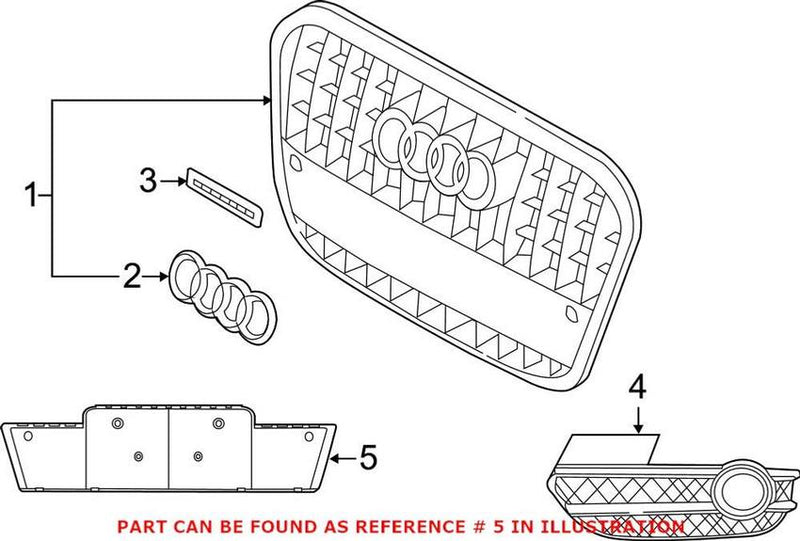 1
3
2
4
5
PART CAN BE FOUND AS REFERENCE # 5 IN ILLUSTRATION