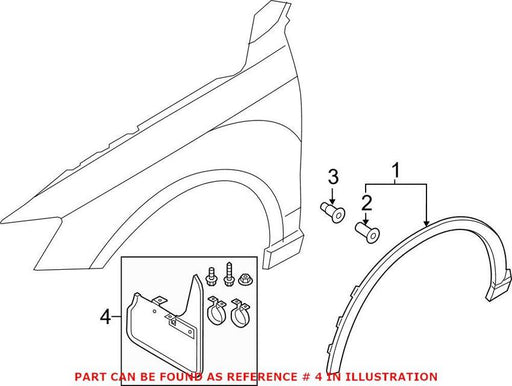 3

1

2

4

PART CAN BE FOUND AS REFERENCE # 4 IN ILLUSTRATION