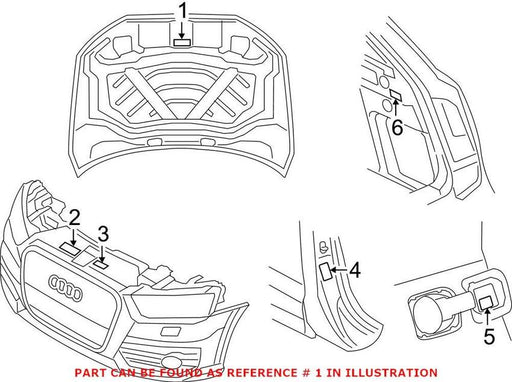 1
6
2
3
4
5
PART CAN BE FOUND AS REFERENCE # 1 IN ILLUSTRATION