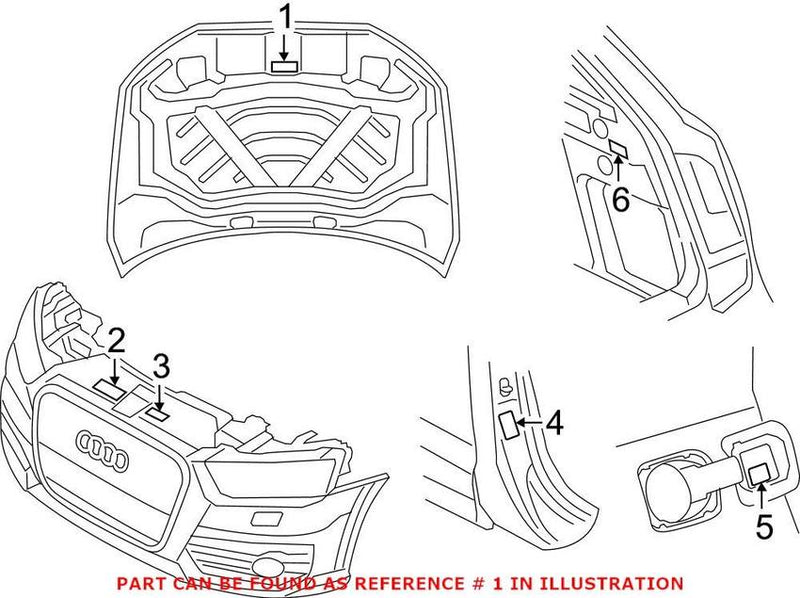 1

6

2

3

4

5

PART CAN BE FOUND AS REFERENCE # 1 IN ILLUSTRATION